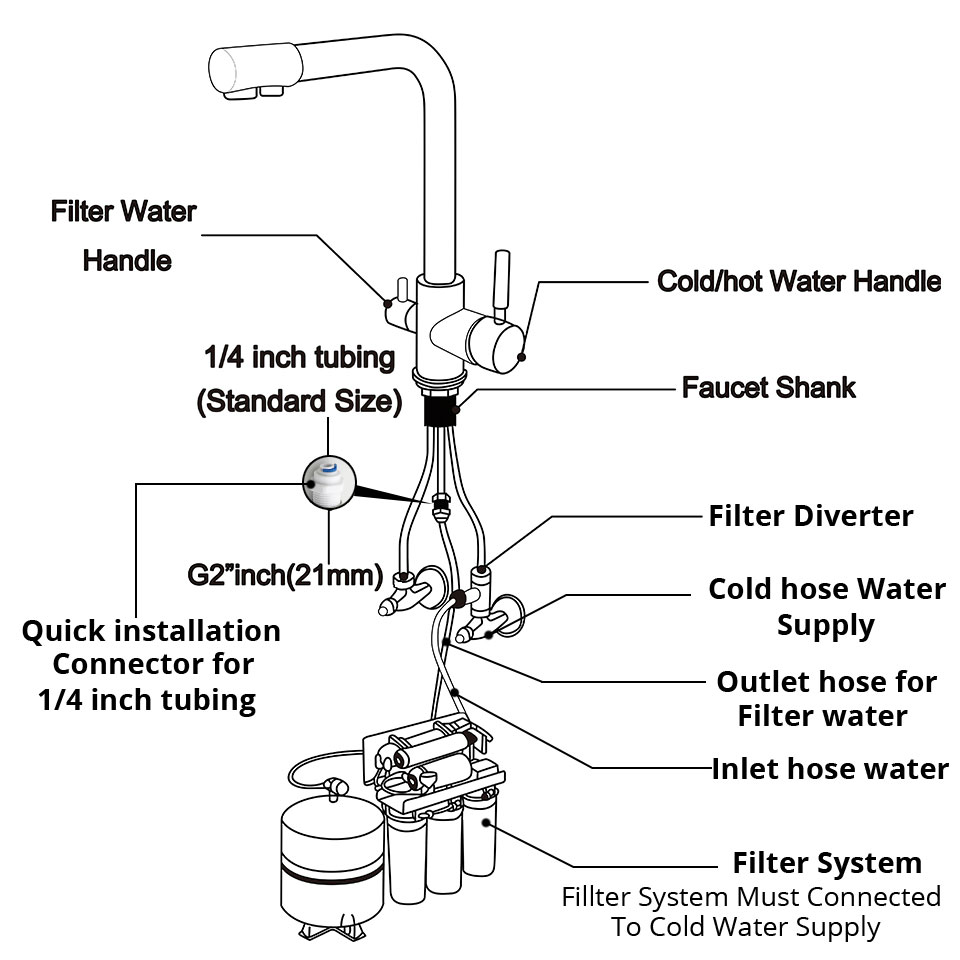 Filter Water Handle

Cold/hot Water Handle

1/4 inch tubing (Standard Size)

Faucet Shank

Filter Diverter

G2"inch(21mm)

Cold hose Water Supply

Quick installation Connector for 1/4 inch tubing

Outlet hose for Filter water

Inlet hose water

Filter System
Fillter System Must Connected To Cold Water Supply